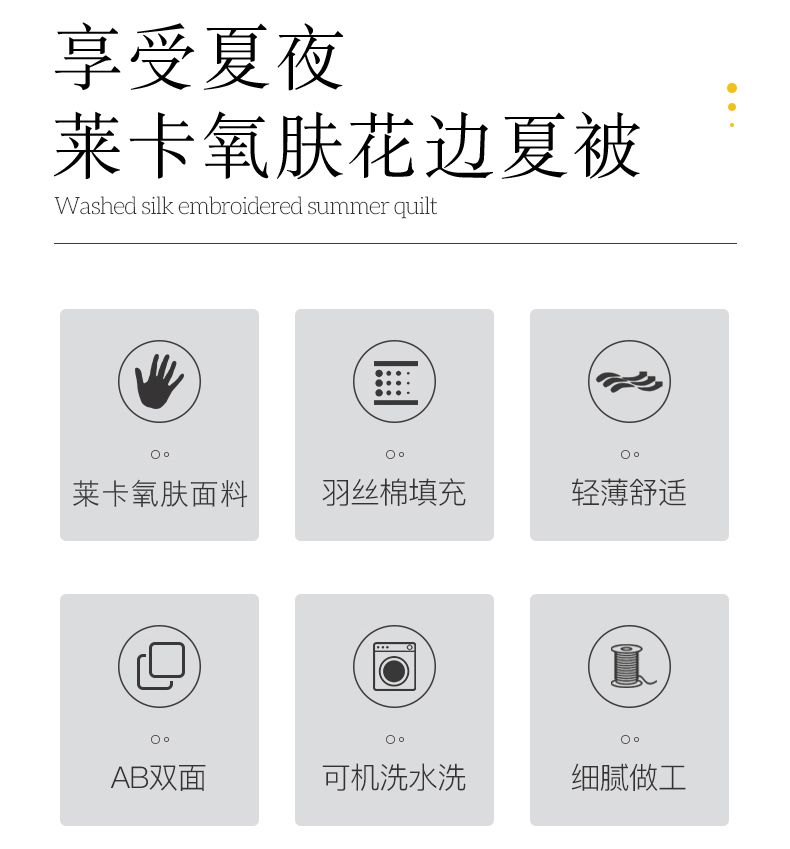 享受夏夜
莱卡氧肤花边夏被
Washed silk embroidered summer quilt

莱卡氧肤面料

羽丝棉填充

轻薄舒适

AB双面

可机洗水洗

细腻做工