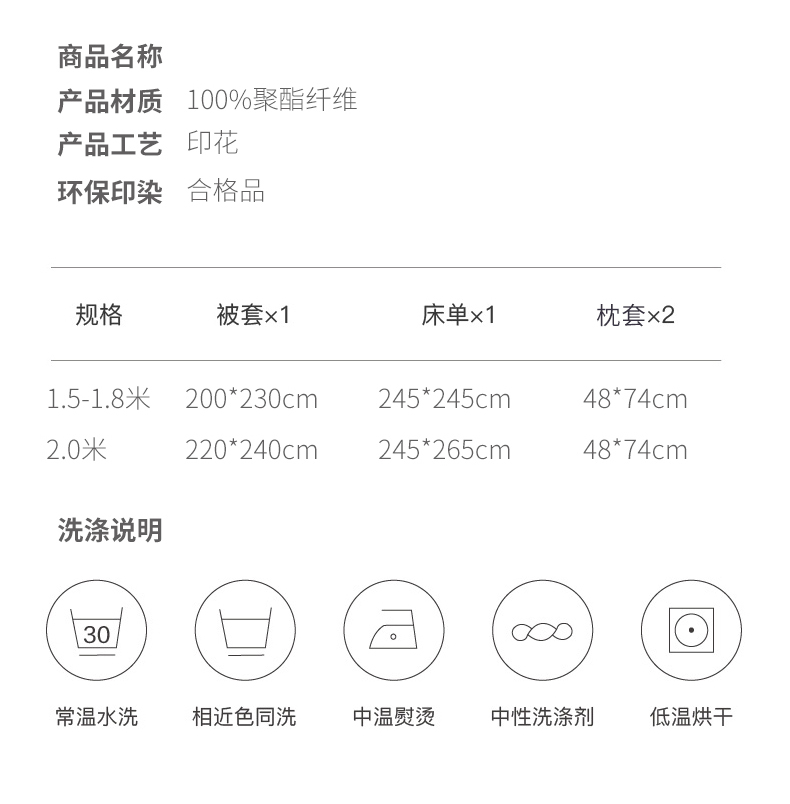 商品名称
产品材质 100%聚酯纤维
产品工艺 印花
环保印染 合格品

| 规格 | 被套×1 | 床单×1 | 枕套×2 |
|---|---|---|---|
| 1.5-1.8米 | 200*230cm | 245*245cm | 48*74cm |
| 2.0米 | 220*240cm | 245*265cm | 48*74cm |

洗涤说明

30

常温水洗 相近色同洗 中温熨烫 中性洗涤剂 低温烘干