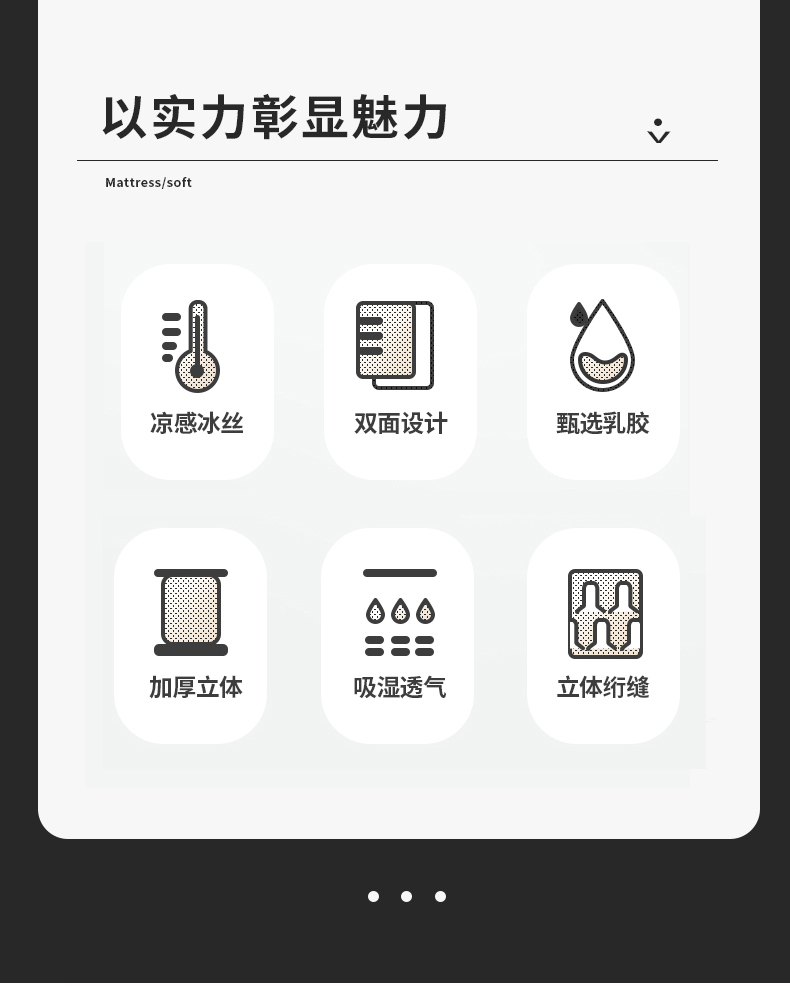 以实力彰显魅力

Mattress/soft

凉感冰丝

双面设计

甄选乳胶

加厚立体

吸湿透气

立体绗缝