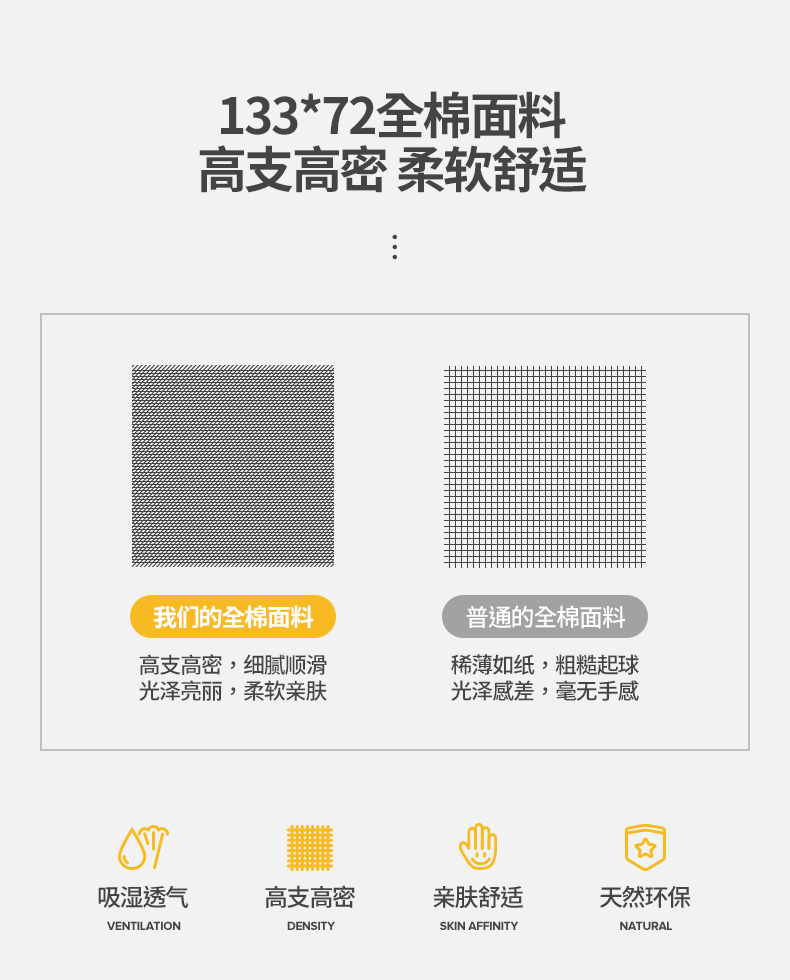 133*72全棉面料
高支高密 柔软舒适

我们的全棉面料

高支高密，细腻顺滑
光泽亮丽，柔软亲肤

普通的全棉面料

稀薄如纸，粗糙起球
光泽感差，毫无手感

吸湿透气
VENTILATION

高支高密
DENSITY

亲肤舒适
SKIN AFFINITY

天然环保
NATURAL