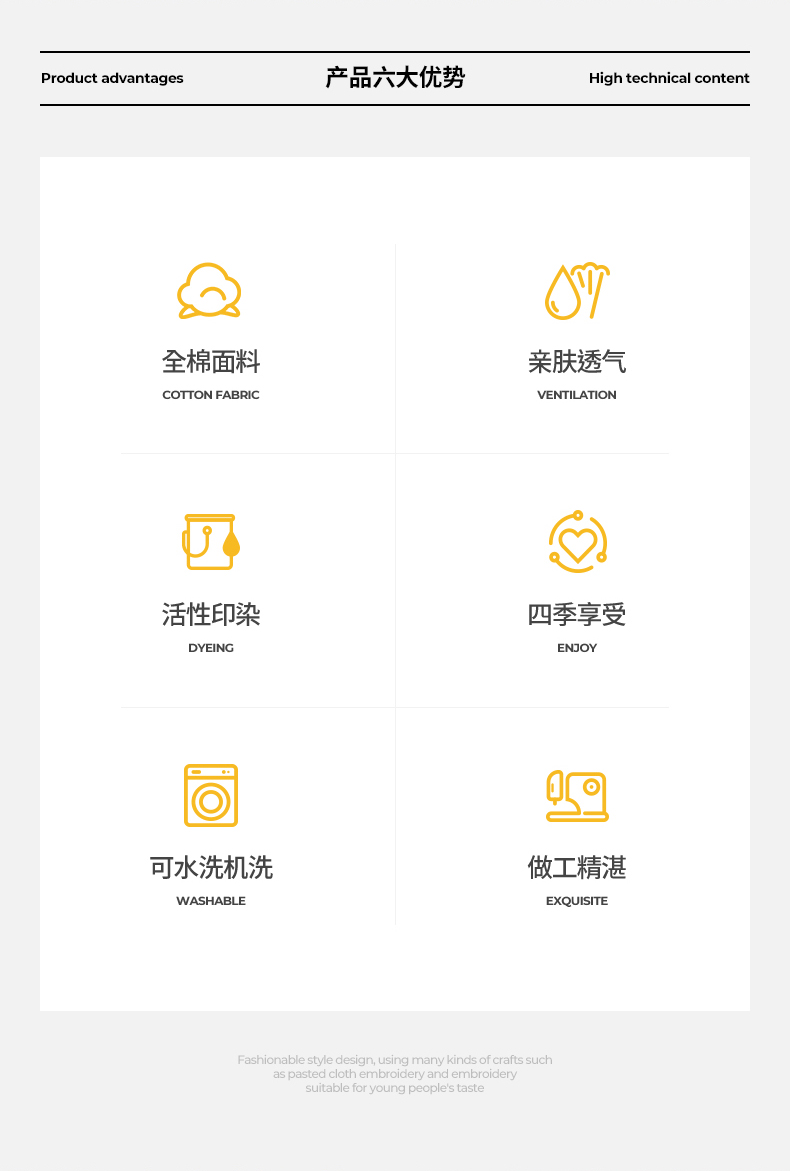 Product advantages

产品六大优势

High technical content

全棉面料
COTTON FABRIC

亲肤透气
VENTILATION

活性印染
DYEING

四季享受
ENJOY

可水洗机洗
WASHABLE

做工精湛
EXQUISITE

Fashionable style design, using many kinds of crafts such as pasted cloth embroidery and embroidery suitable for young people's taste