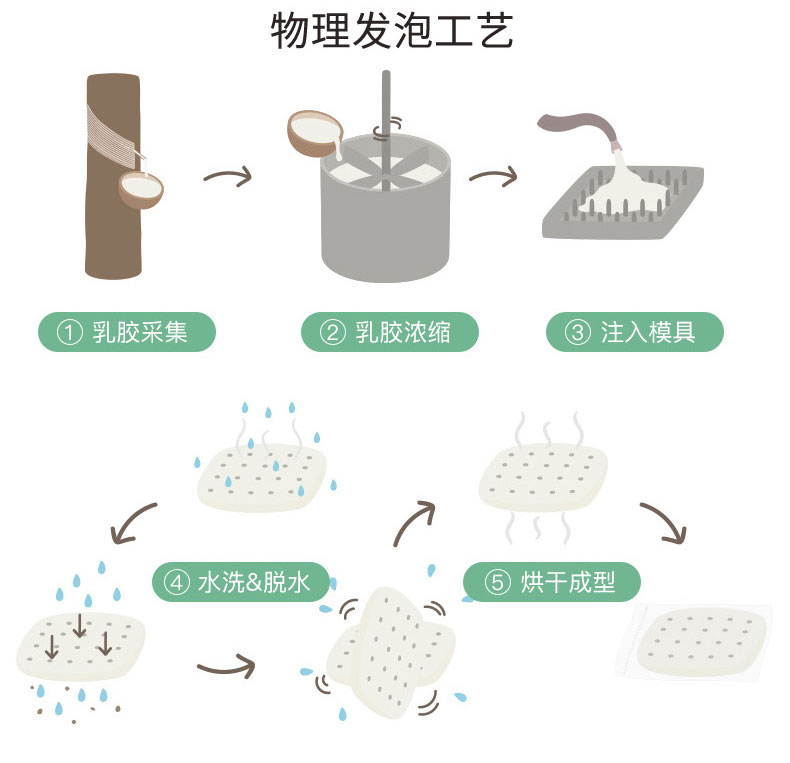 物理发泡工艺

① 乳胶采集

② 乳胶浓缩

③ 注入模具

④ 水洗&脱水

⑤ 烘干成型