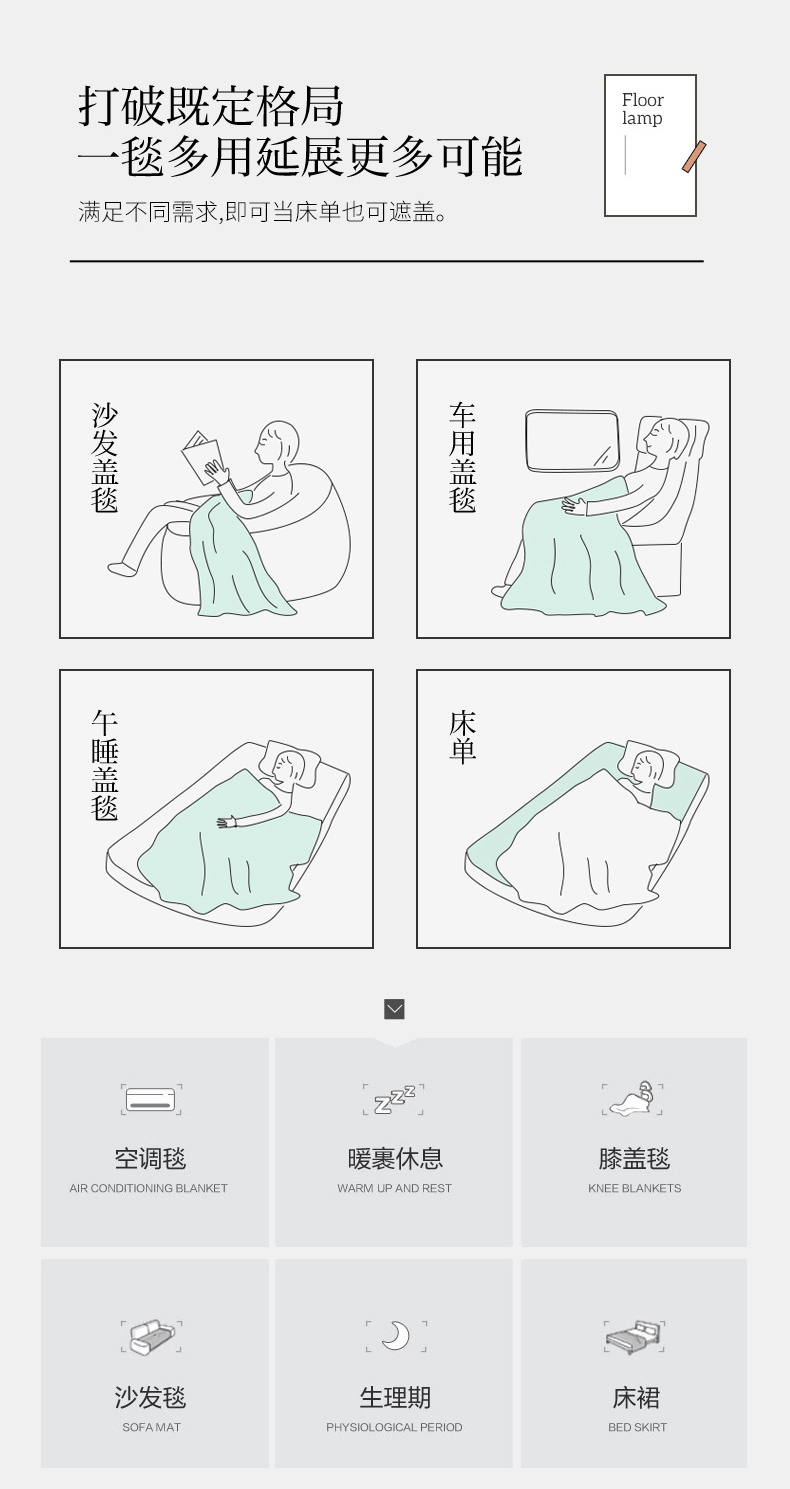 打破既定格局
一毯多用延展更多可能

满足不同需求,即可当床单也可遮盖。

Floor
lamp

沙发盖毯

车用盖毯

午睡盖毯

床单

空调毯
AIR CONDITIONING BLANKET

暖裹休息
WARM UP AND REST

膝盖毯
KNEE BLANKETS

沙发毯
SOFA MAT

生理期
PHYSIOLOGICAL PERIOD

床裙
BED SKIRT