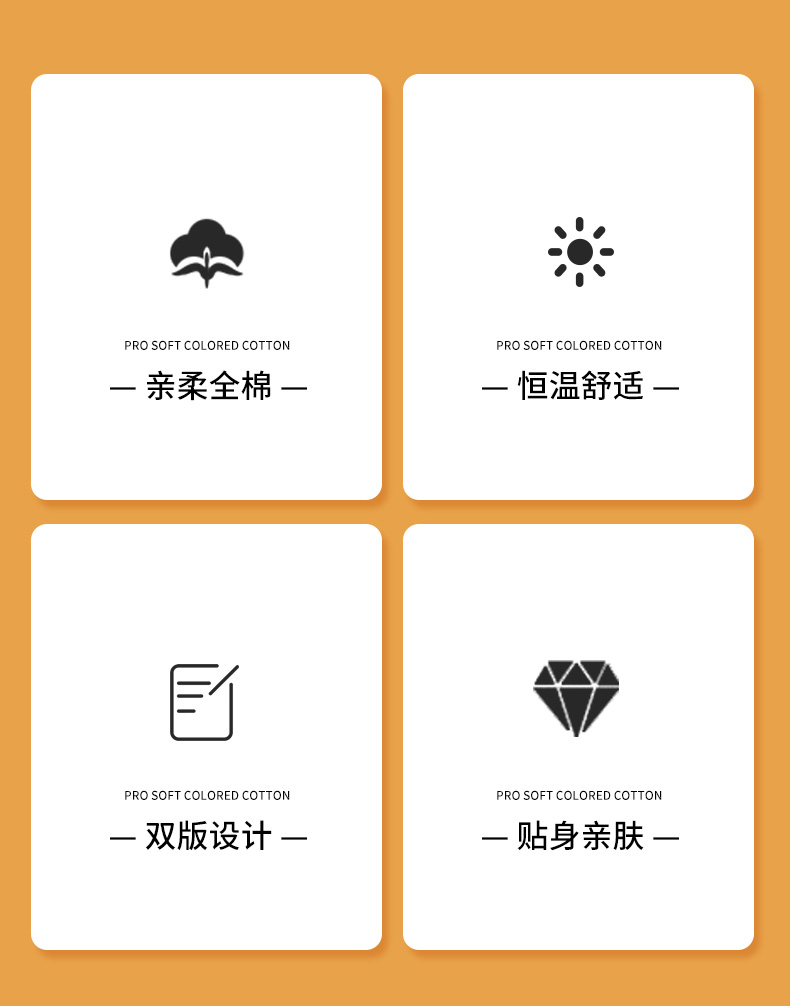 PRO SOFT COLORED COTTON

— 亲柔全棉 —

PRO SOFT COLORED COTTON

— 恒温舒适 —

PRO SOFT COLORED COTTON

— 双版设计 —

PRO SOFT COLORED COTTON

— 贴身亲肤 —