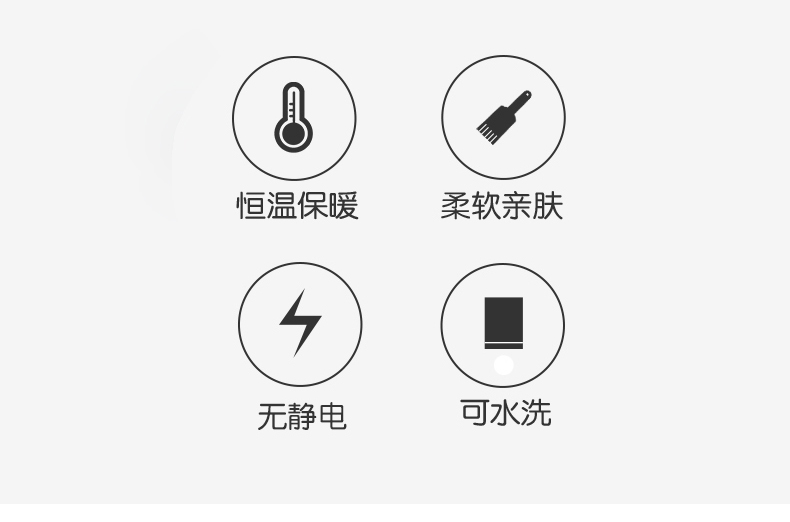 恒温保暖

柔软亲肤

无静电

可水洗