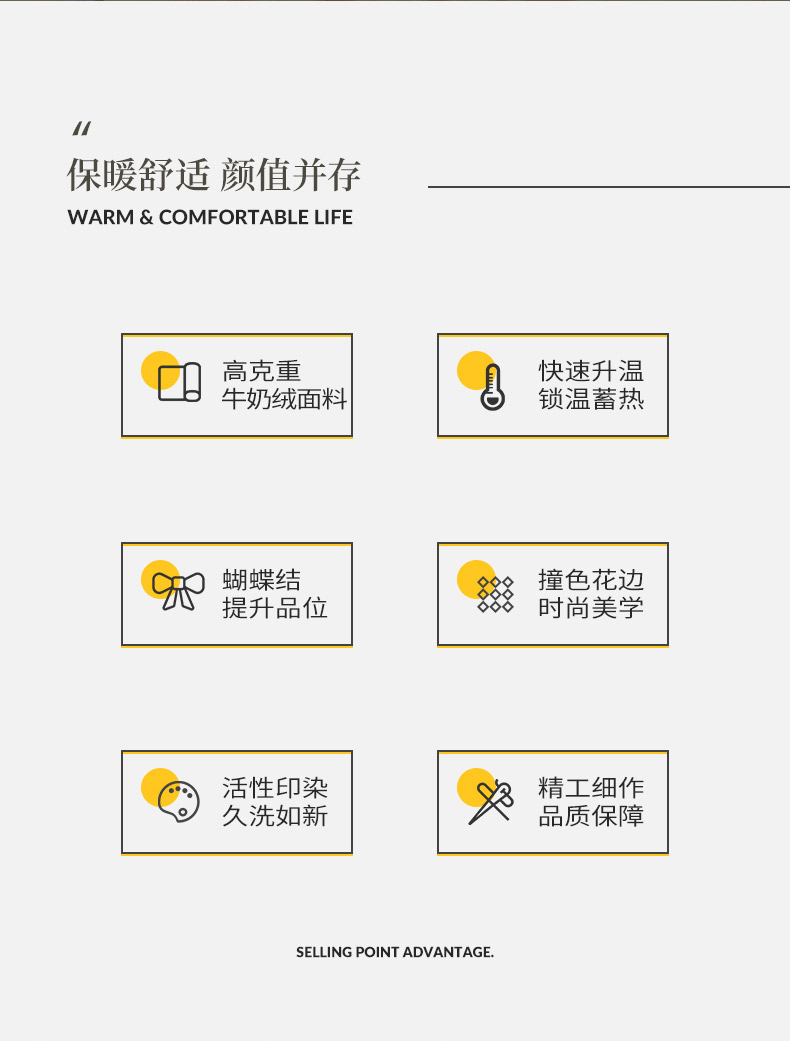 "

保暖舒适 颜值并存

WARM & COMFORTABLE LIFE

高克重
牛奶绒面料

快速升温
锁温蓄热

蝴蝶结
提升品位

撞色花边
时尚美学

活性印染
久洗如新

精工细作
品质保障

SELLING POINT ADVANTAGE.