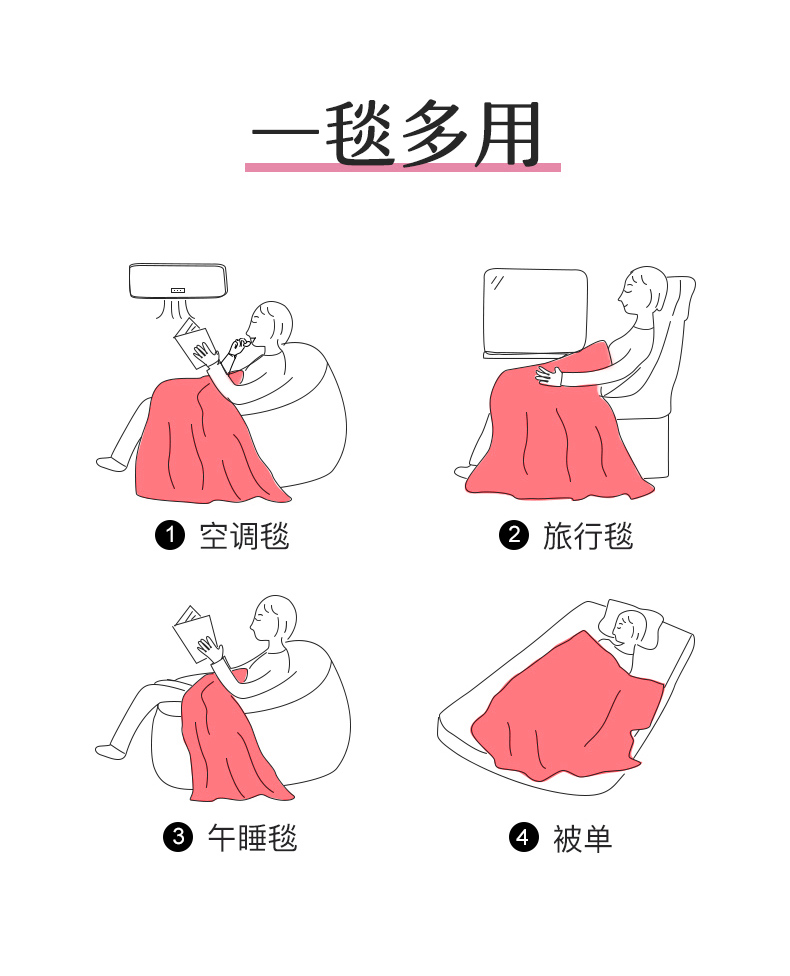 一毯多用

❶ 空调毯

❷ 旅行毯

❸ 午睡毯

❹ 被单