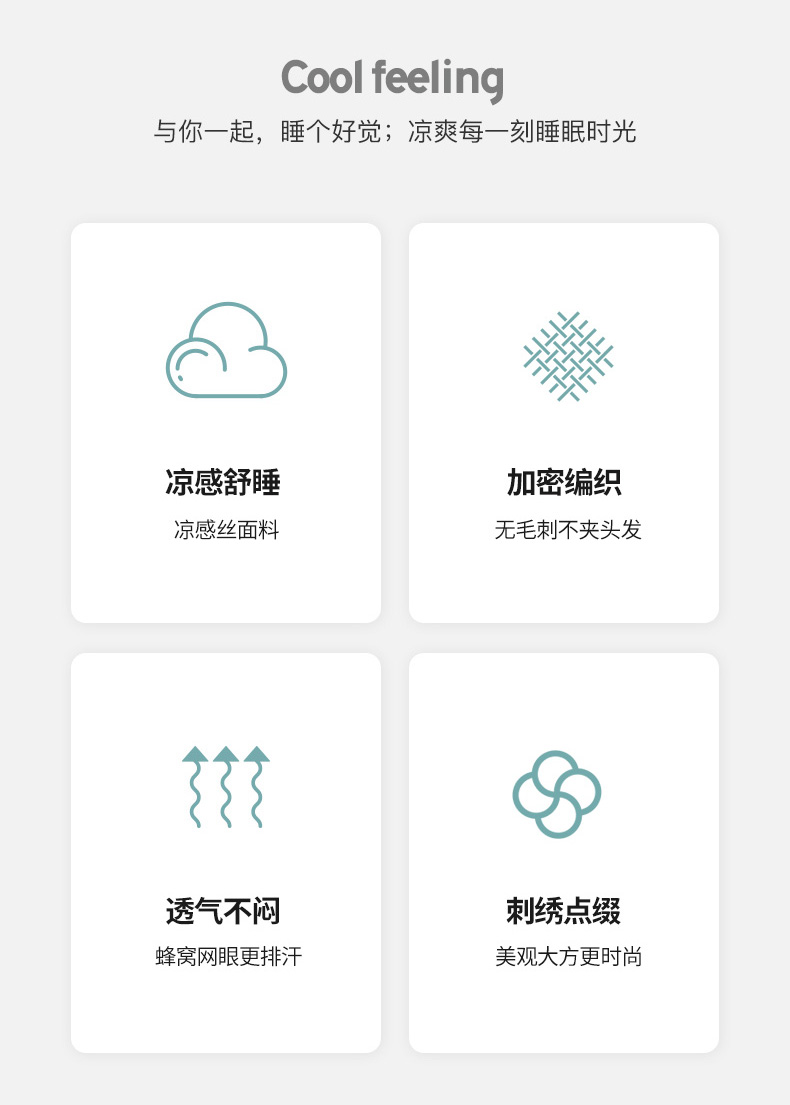 Cool feeling

与你一起，睡个好觉；凉爽每一刻睡眠时光

凉感舒睡

凉感丝面料

加密编织

无毛刺不夹头发

透气不闷

蜂窝网眼更排汗

刺绣点缀

美观大方更时尚